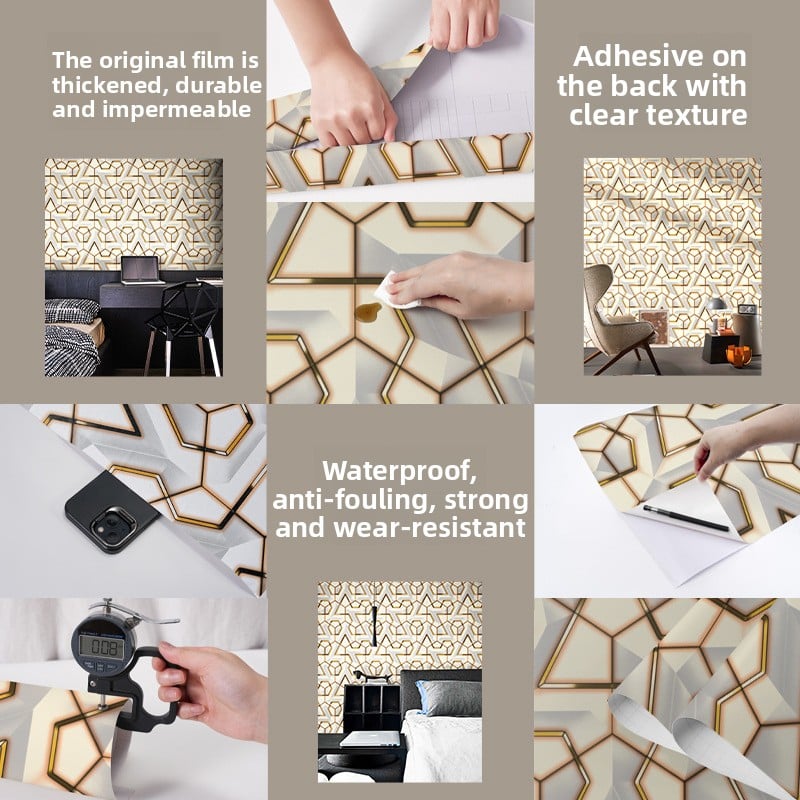 The original film is thickened, durable and impermeable

Adhesive on the back with clear texture

Waterproof, anti-fouling, strong and wear-resistant

0.08